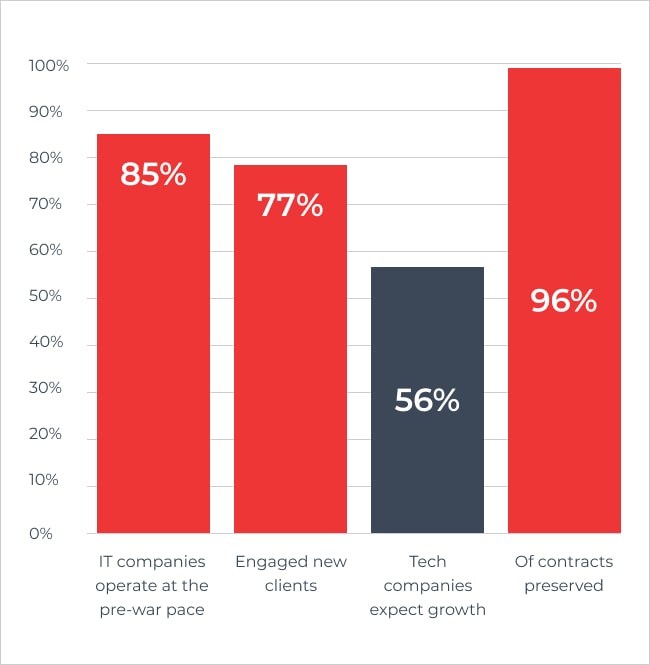 100%
90%
80%
70%
60%
50%
40%
30%
20%
10%
0%

85%
77%
56%
96%

IT companies operate at the pre-war pace
Engaged new clients
Tech companies expect growth
Of contracts preserved